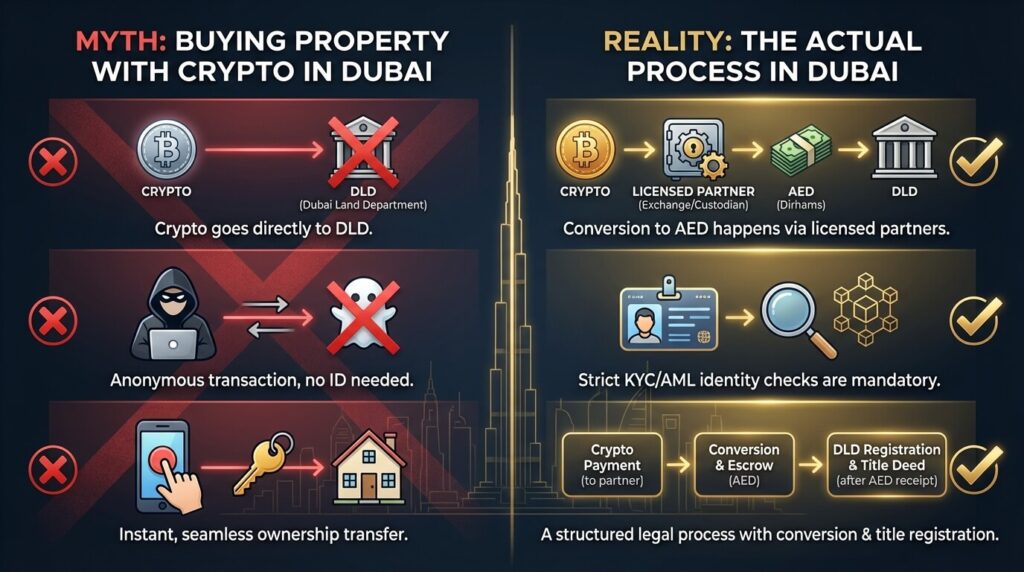 MYTH: BUYING PROPERTY WITH CRYPTO IN DUBAI

CRYPTO

DLD
(Dubai Land Department)

Crypto goes directly to DLD.

Anonymous transaction, no ID needed.

Instant, seamless ownership transfer.

REALITY: THE ACTUAL PROCESS IN DUBAI

CRYPTO

LICENSED PARTNER
(Exchange/Custodian)

AED
(Dirhams)

DLD

Conversion to AED happens via licensed partners.

Strict KYC/AML identity checks are mandatory.

Crypto Payment
(to partner)

Conversion & Escrow
(AED)

DLD Registration & Title Deed
(after AED receipt)

A structured legal process with conversion & title registration.